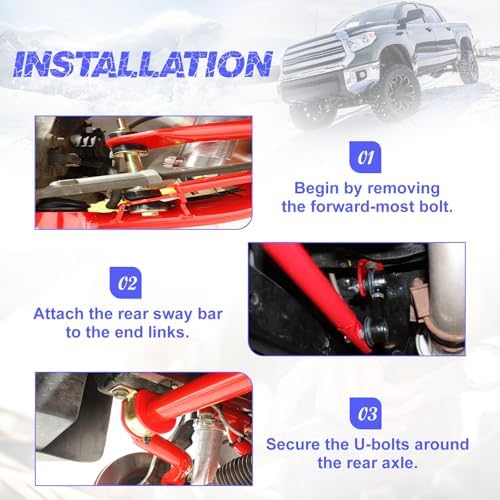 INSTALLATION

01
Begin by removing the forward-most bolt.

02
Attach the rear sway bar to the end links.

03
Secure the U-bolts around the rear axle.